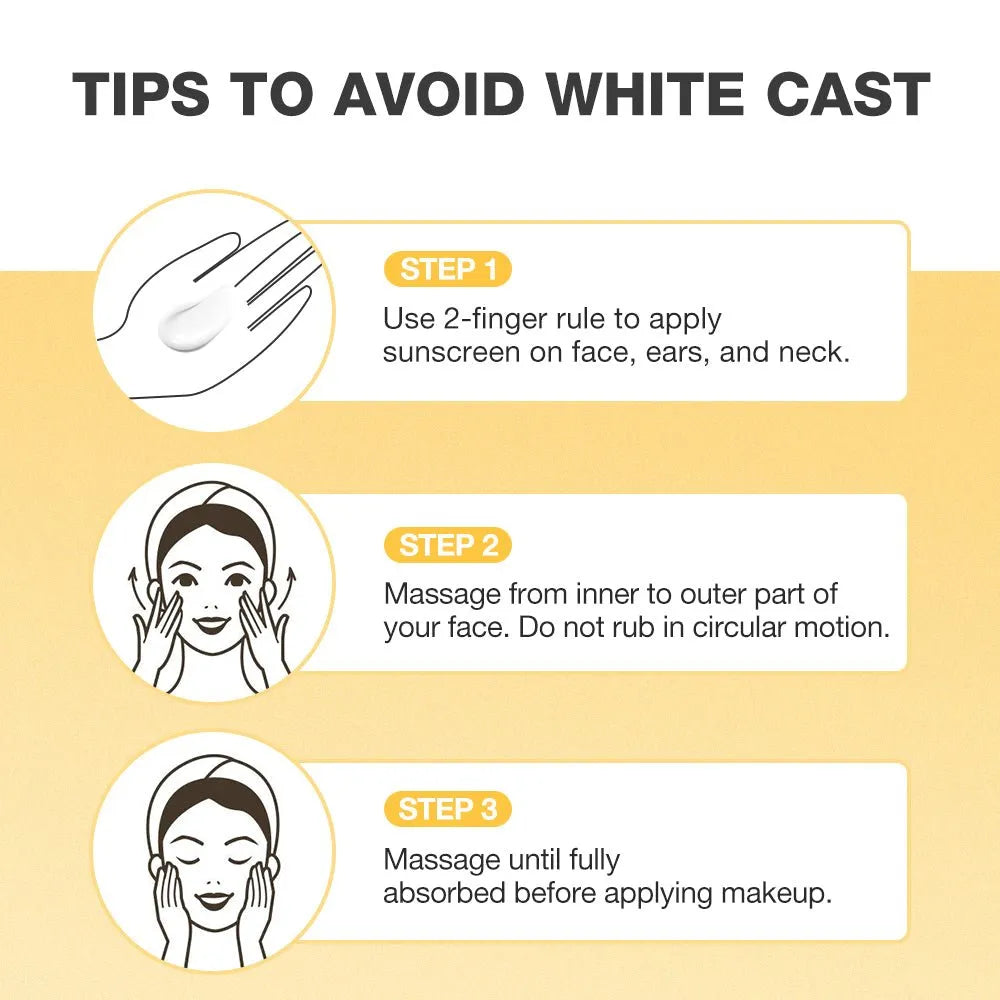 TIPS TO AVOID WHITE CAST

STEP 1

Use 2-finger rule to apply sunscreen on face, ears, and neck.

STEP 2

Massage from inner to outer part of your face. Do not rub in circular motion.

STEP 3

Massage until fully absorbed before applying makeup.