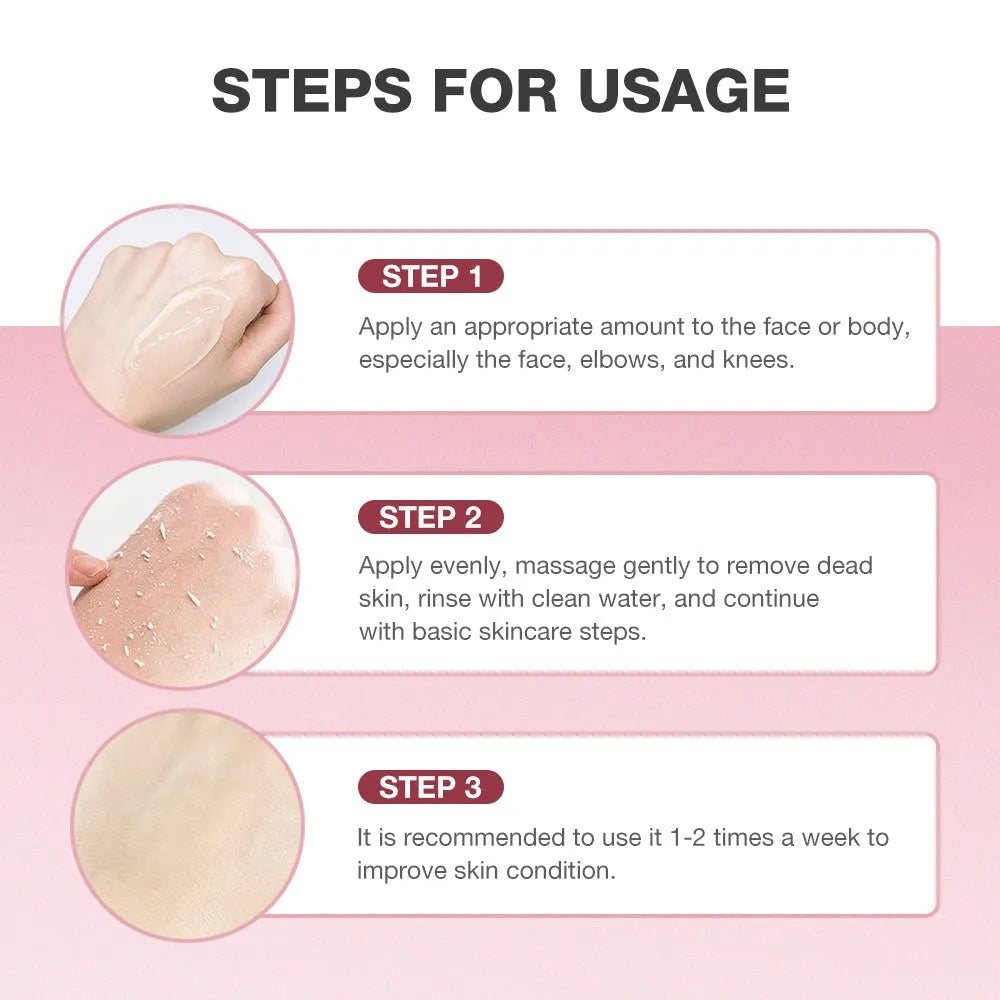 STEPS FOR USAGE

STEP 1

Apply an appropriate amount to the face or body, especially the face, elbows, and knees.

STEP 2

Apply evenly, massage gently to remove dead skin, rinse with clean water, and continue with basic skincare steps.

STEP 3

It is recommended to use it 1-2 times a week to improve skin condition.